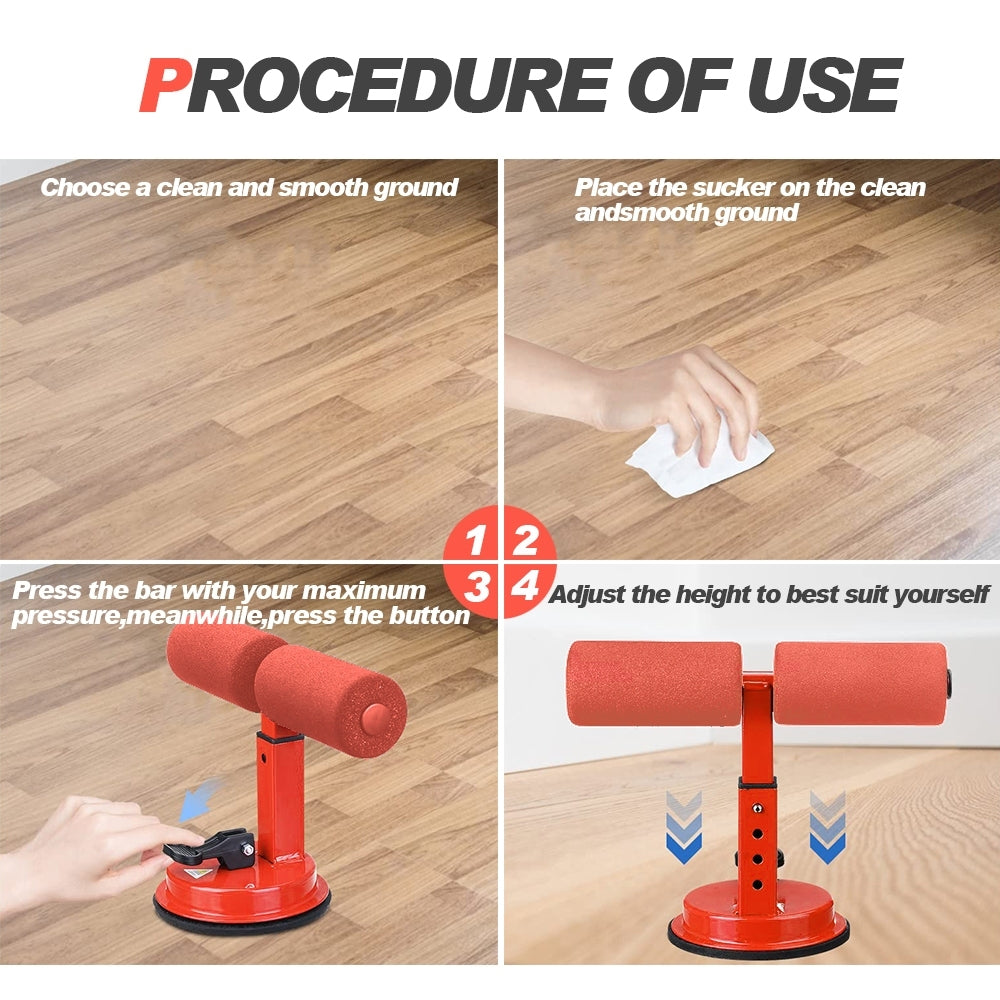 PROCEDURE OF USE

Choose a clean and smooth ground

Place the sucker on the clean andsmooth ground

1 2
3 4

Press the bar with your maximum pressure,meanwhile,press the button

Adjust the height to best suit yourself